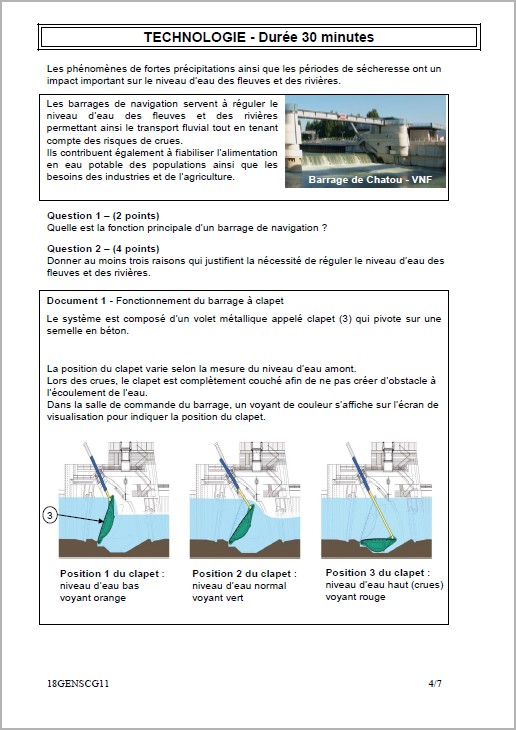 TECHNOLOGIE - Durée 30 minutes

Les phénomènes de fortes précipitations ainsi que les périodes de sécheresse ont un impact important sur le niveau d'eau des fleuves et des rivières.

Les barrages de navigation servent à réguler le niveau d'eau des fleuves et des rivières permettant ainsi le transport fluvial tout en tenant compte des risques de crues.
Ils contribuent également à fiabiliser l'alimentation en eau potable des populations ainsi que les besoins des industries et de l'agriculture.

Barrage de Chatou - VNF

Question 1 – (2 points)
Quelle est la fonction principale d'un barrage de navigation ?

Question 2 – (4 points)
Donner au moins trois raisons qui justifient la nécessité de réguler le niveau d'eau des fleuves et des rivières.

Document 1 - Fonctionnement du barrage à clapet

Le système est composé d'un volet métallique appelé clapet (3) qui pivote sur une semelle en béton.

La position du clapet varie selon la mesure du niveau d'eau amont.
Lors des crues, le clapet est complètement couché afin de ne pas créer d'obstacle à l'écoulement de l'eau.
Dans la salle de commande du barrage, un voyant de couleur s'affiche sur l'écran de visualisation pour indiquer la position du clapet.

3

Position 1 du clapet :
niveau d'eau bas
voyant orange

Position 2 du clapet :
niveau d'eau normal
voyant vert

Position 3 du clapet :
niveau d'eau haut (crues)
voyant rouge

18GENSCG11 4/7